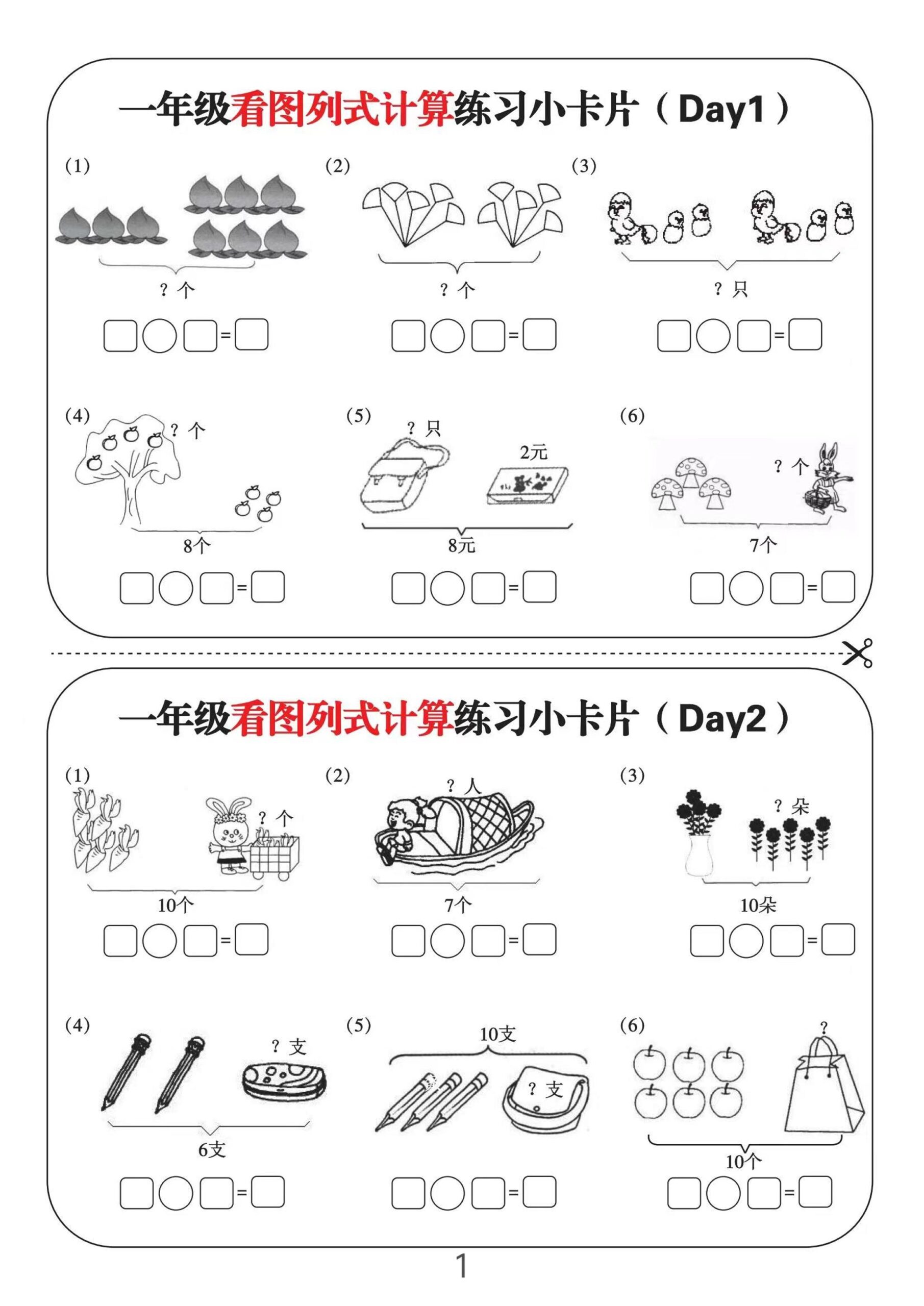 一年级看图列式计算练习小卡片（Day1）

(1)
？个
□○□=□

(2)
？个
□○□=□

(3)
？只
□○□=□

(4)
？个
8个
□○□=□

(5)
？只
2元
8元
□○□=□

(6)
？个
7个
□○□=□

一年级看图列式计算练习小卡片（Day2）

(1)
？个
10个
□○□=□

(2)
？人
7个
□○□=□

(3)
？朵
10朵
□○□=□

(4)
？支
6支
□○□=□

(5)
10支
？支
□○□=□

(6)
？
10个
□○□=□

1